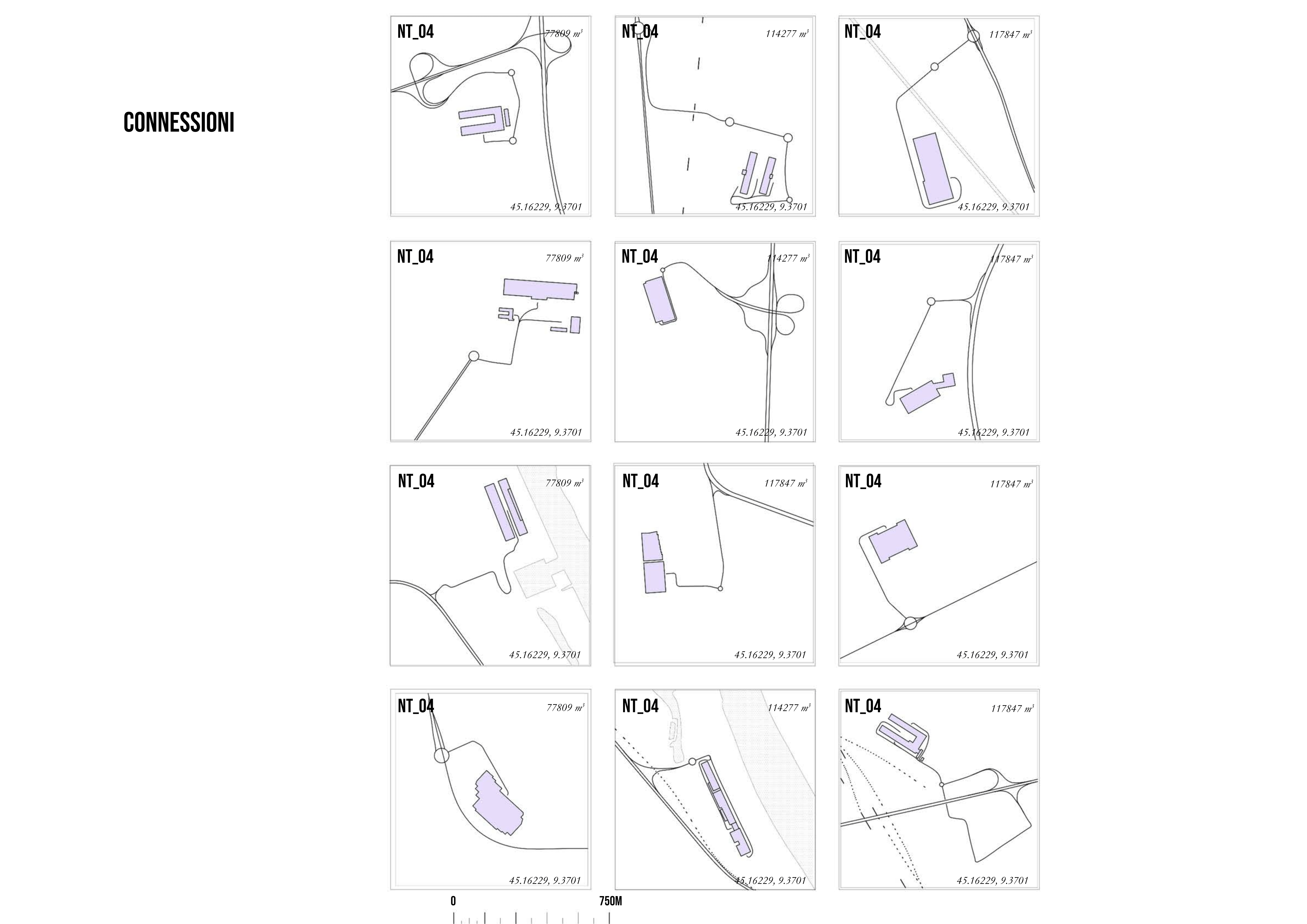 CONNESSIONI

NT_04
77809 $m^3$
45.16229, 9.3701

NT_04
114277 $m^3$
45.16229, 9.3701

NT_04
117847 $m^3$
45.16229, 9.3701

NT_04
77809 $m^3$
45.16229, 9.3701

NT_04
114277 $m^3$
45.16229, 9.3701

NT_04
117847 $m^3$
45.16229, 9.3701

NT_04
77809 $m^3$
45.16229, 9.3701

NT_04
117847 $m^3$
45.16229, 9.3701

NT_04
117847 $m^3$
45.16229, 9.3701

NT_04
77809 $m^3$
45.16229, 9.3701

NT_04
114277 $m^3$
45.16229, 9.3701

NT_04
117847 $m^3$
45.16229, 9.3701

0
750M